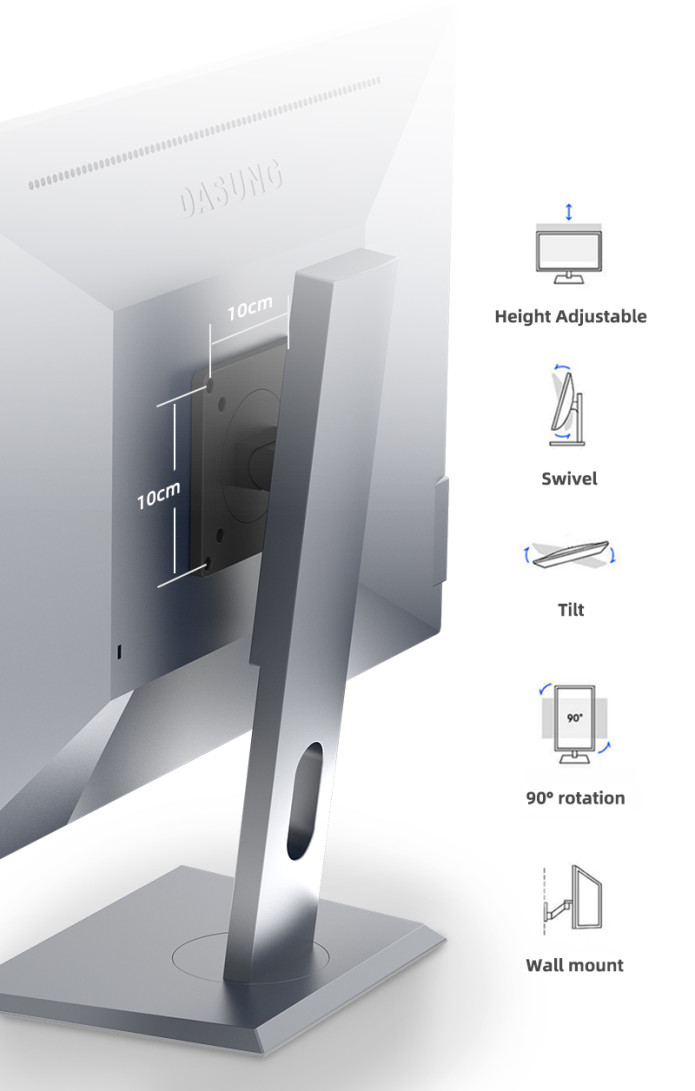 DASUNG

10cm

10cm

Height Adjustable

Swivel

Tilt

90°

90° rotation

Wall mount